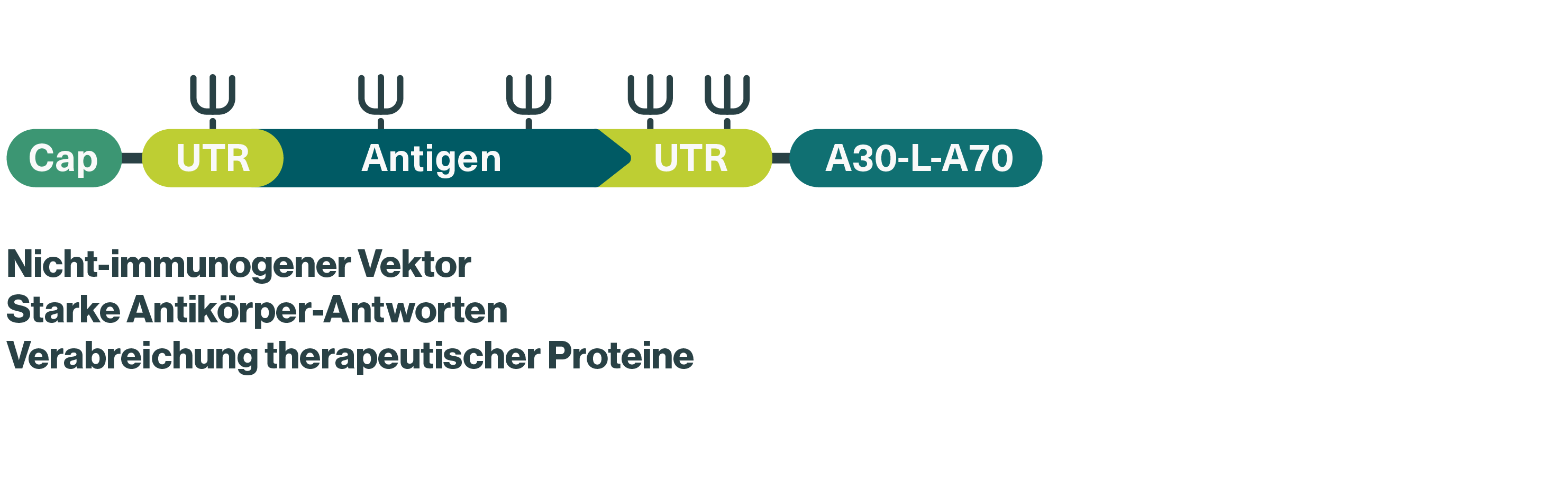 Ψ Ψ Ψ Ψ Ψ

Cap UTR Antigen UTR A30-L-A70

Nicht-immunogener Vektor
Starke Antikörper-Antworten
Verabreichung therapeutischer Proteine