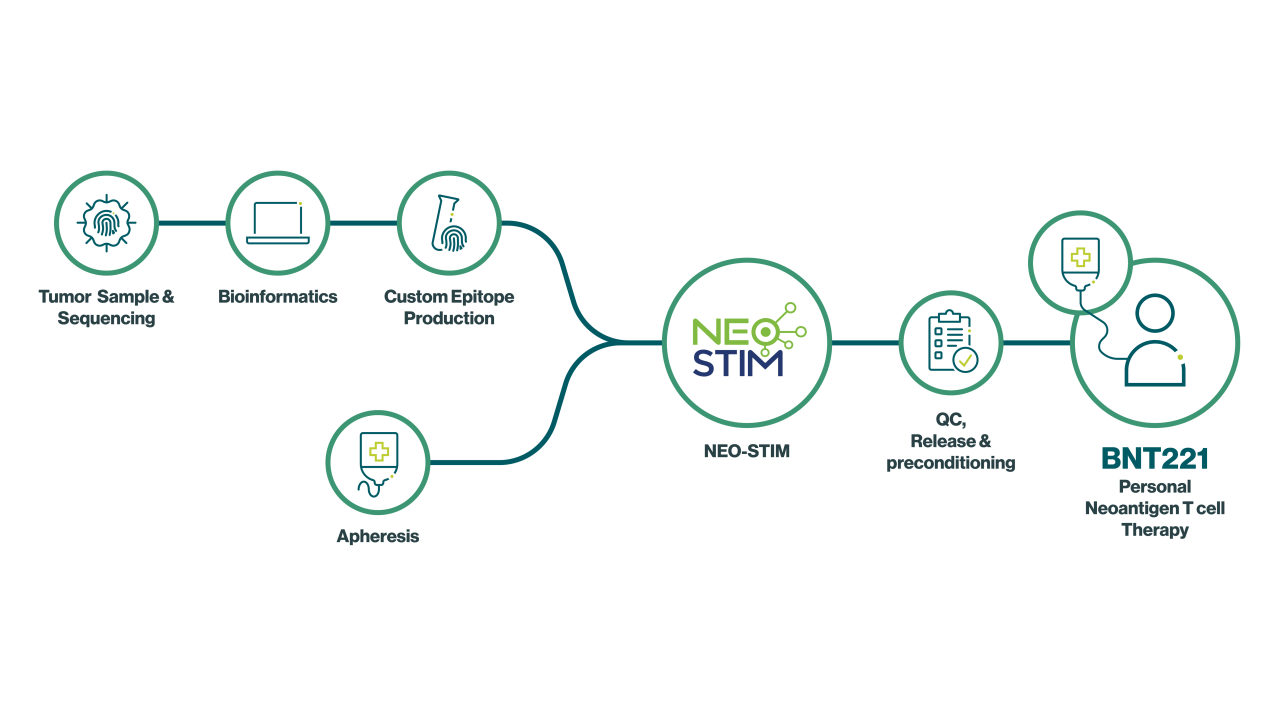 Tumor Sample & Sequencing

Bioinformatics

Custom Epitope Production

Apheresis

NEO STIM

NEO-STIM

QC, Release & preconditioning

BNT221
Personal Neoantigen T cell Therapy